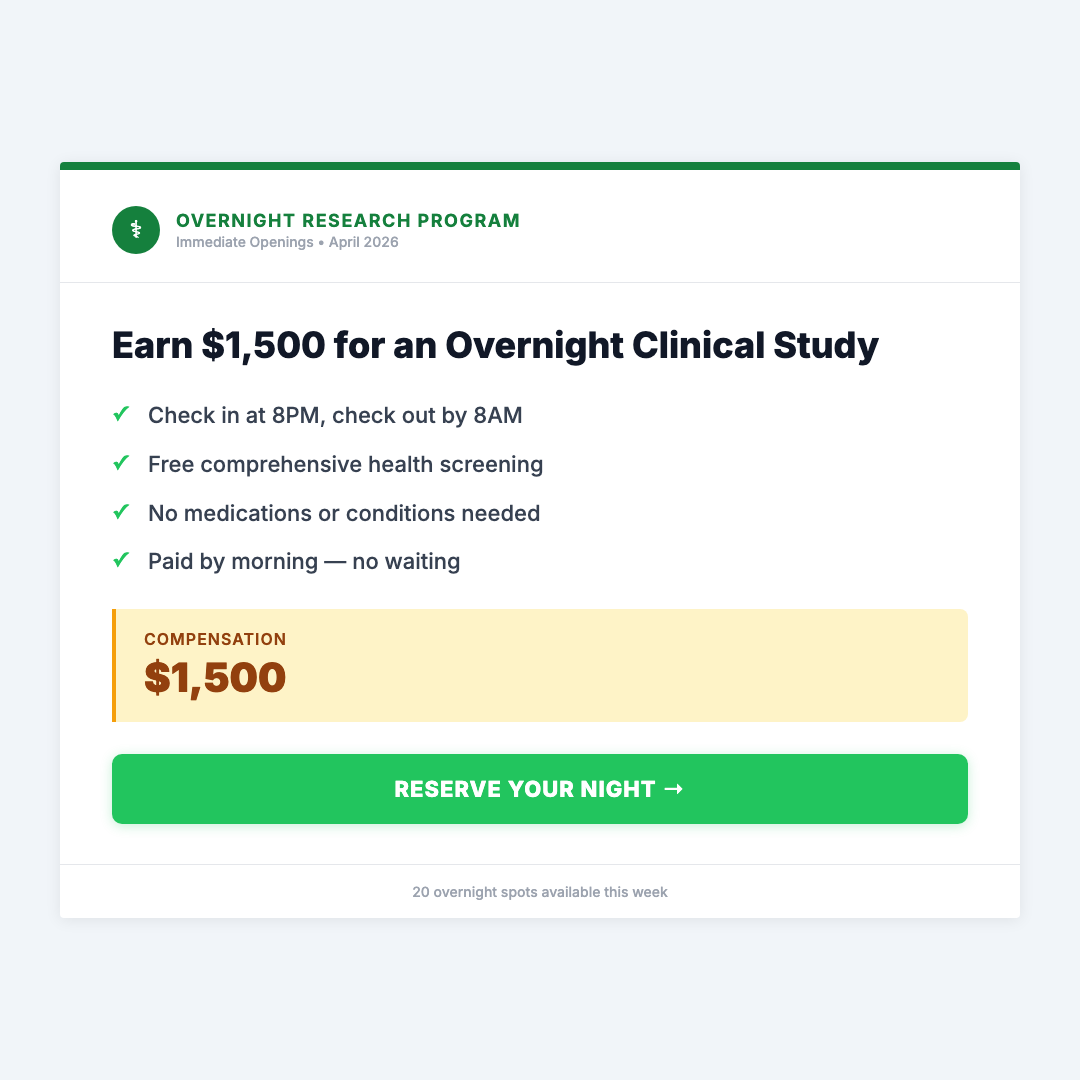 OVERNIGHT RESEARCH PROGRAM
Immediate Openings • April 2026

Earn $1,500 for an Overnight Clinical Study

✓ Check in at 8PM, check out by 8AM
✓ Free comprehensive health screening
✓ No medications or conditions needed
✓ Paid by morning — no waiting

COMPENSATION
$1,500

RESERVE YOUR NIGHT →

20 overnight spots available this week