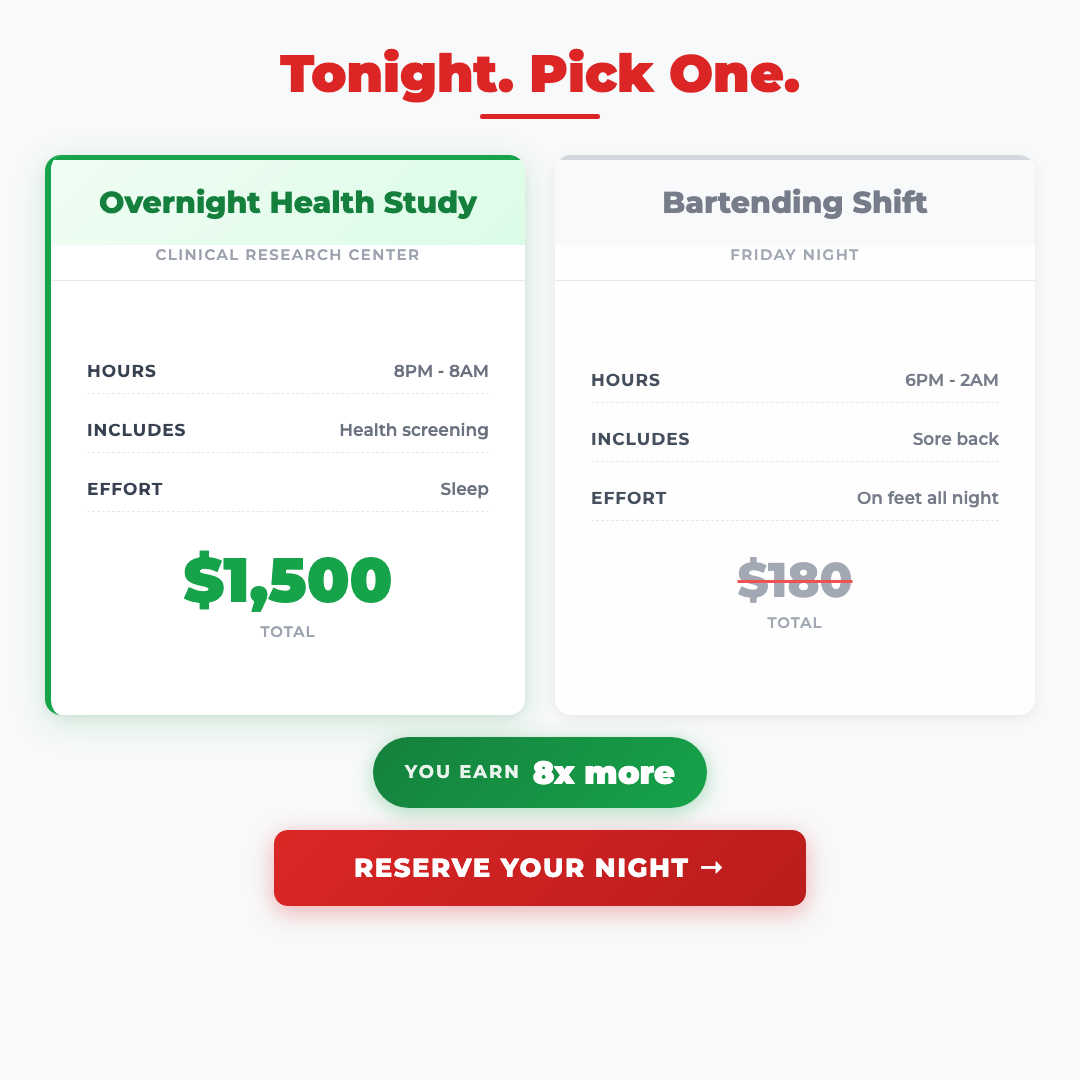 Tonight. Pick One.

Overnight Health Study
CLINICAL RESEARCH CENTER

HOURS 8PM - 8AM
INCLUDES Health screening
EFFORT Sleep

$1,500
TOTAL

Bartending Shift
FRIDAY NIGHT

HOURS 6PM - 2AM
INCLUDES Sore back
EFFORT On feet all night

$180
TOTAL

YOU EARN 8x more

RESERVE YOUR NIGHT →