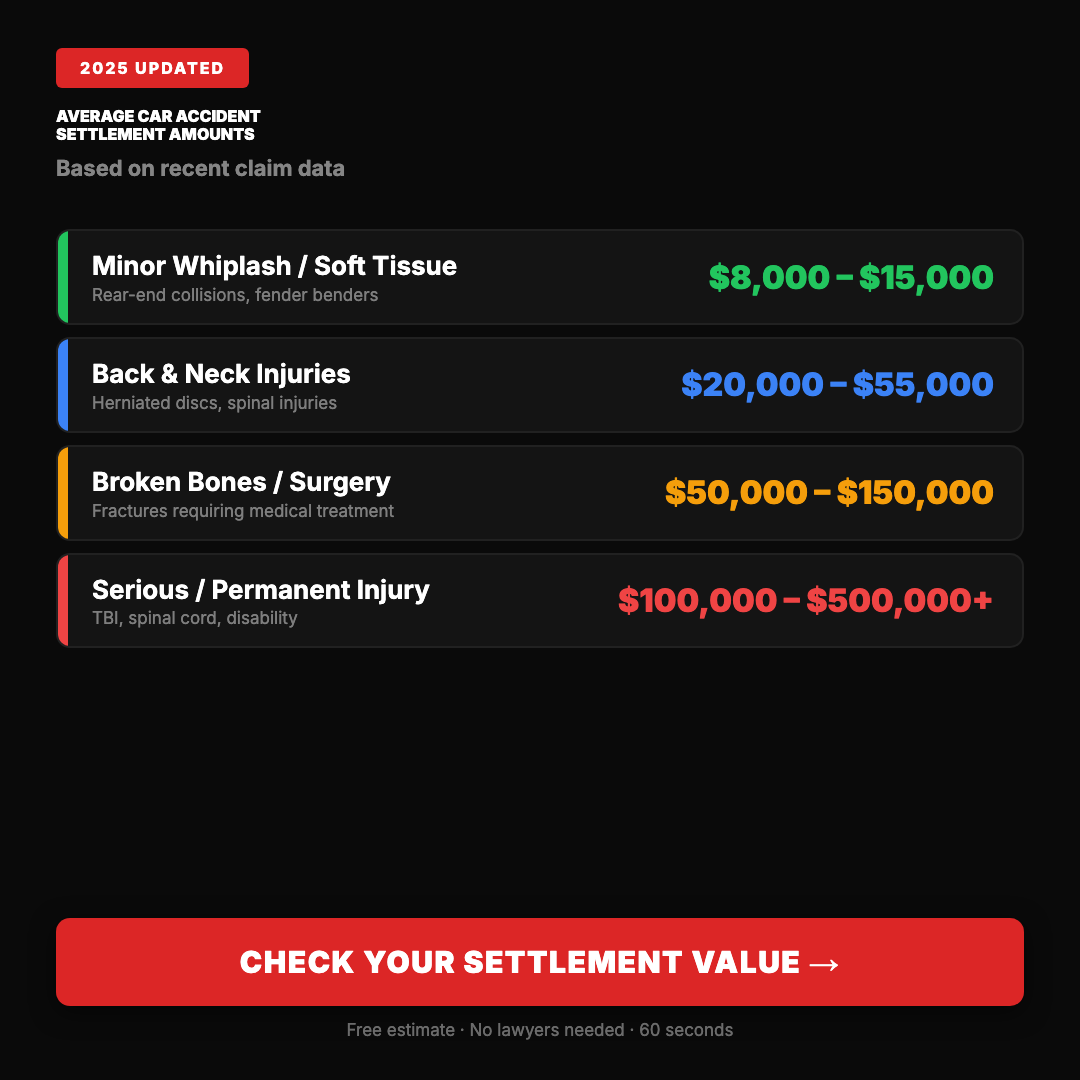 2025 UPDATED

AVERAGE CAR ACCIDENT SETTLEMENT AMOUNTS

Based on recent claim data

Minor Whiplash / Soft Tissue
Rear-end collisions, fender benders
$8,000 – $15,000

Back & Neck Injuries
Herniated discs, spinal injuries
$20,000 – $55,000

Broken Bones / Surgery
Fractures requiring medical treatment
$50,000 – $150,000

Serious / Permanent Injury
TBI, spinal cord, disability
$100,000 – $500,000+

CHECK YOUR SETTLEMENT VALUE →

Free estimate · No lawyers needed · 60 seconds