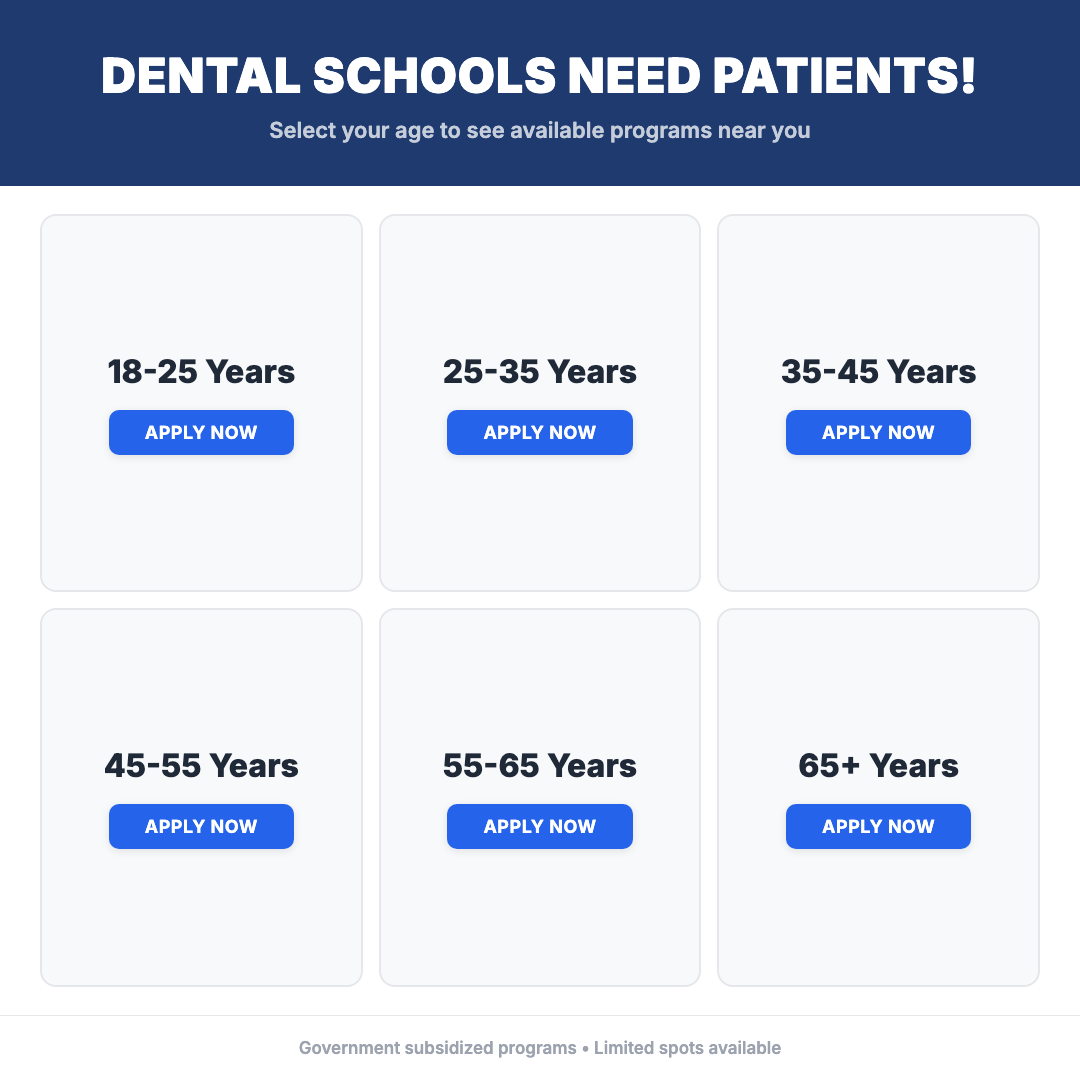 DENTAL SCHOOLS NEED PATIENTS!

Select your age to see available programs near you

18-25 Years

APPLY NOW

25-35 Years

APPLY NOW

35-45 Years

APPLY NOW

45-55 Years

APPLY NOW

55-65 Years

APPLY NOW

65+ Years

APPLY NOW

Government subsidized programs • Limited spots available