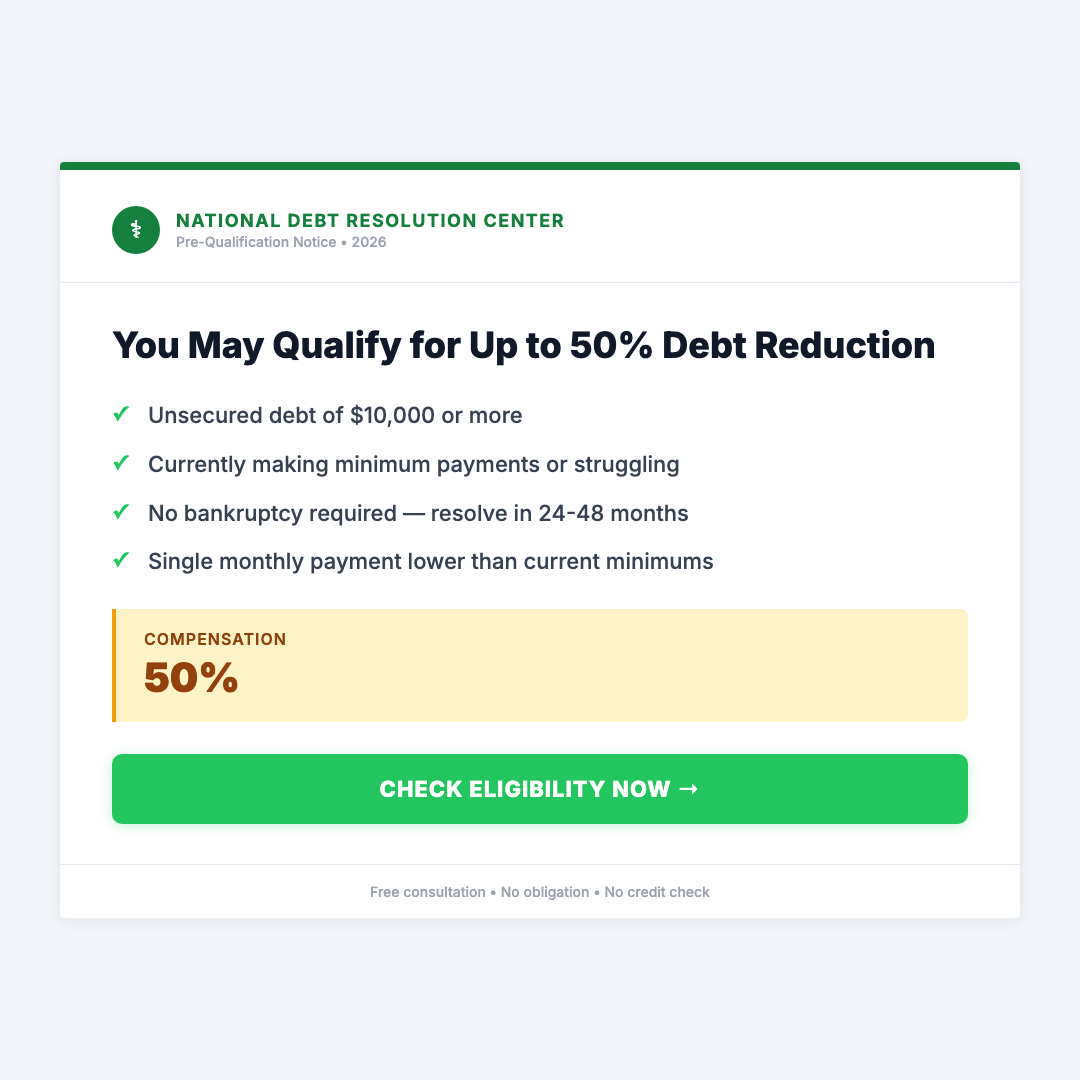 NATIONAL DEBT RESOLUTION CENTER
Pre-Qualification Notice • 2026

You May Qualify for Up to 50% Debt Reduction

✓ Unsecured debt of $10,000 or more
✓ Currently making minimum payments or struggling
✓ No bankruptcy required — resolve in 24-48 months
✓ Single monthly payment lower than current minimums

COMPENSATION
50%

CHECK ELIGIBILITY NOW →

Free consultation • No obligation • No credit check